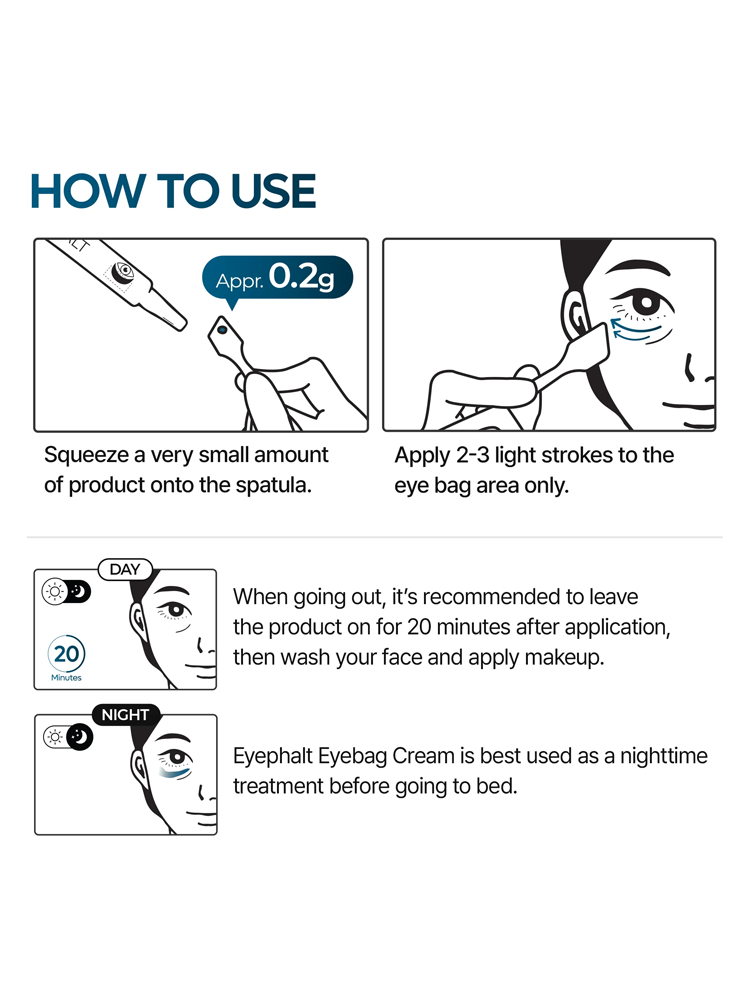 HOW TO USE

Appr. 0.2g

Squeeze a very small amount of product onto the spatula.

Apply 2-3 light strokes to the eye bag area only.

DAY

20 Minutes

When going out, it's recommended to leave the product on for 20 minutes after application, then wash your face and apply makeup.

NIGHT

Eyephalt Eyebag Cream is best used as a nighttime treatment before going to bed.