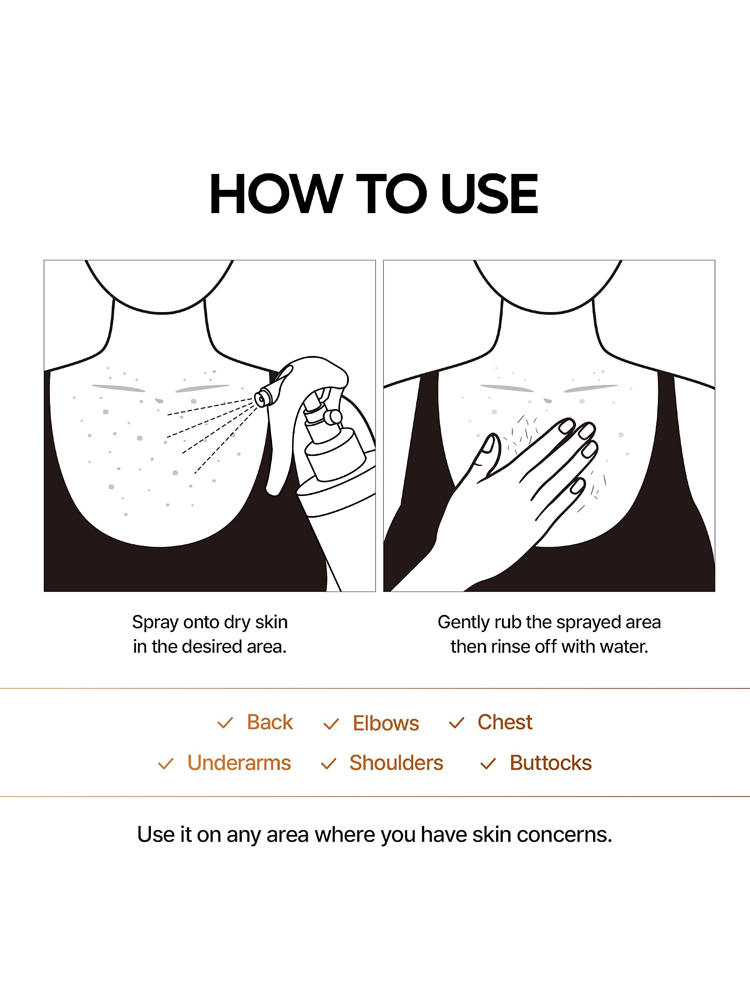 HOW TO USE

Spray onto dry skin in the desired area.

Gently rub the sprayed area then rinse off with water.

✓ Back ✓ Elbows ✓ Chest
✓ Underarms ✓ Shoulders ✓ Buttocks

Use it on any area where you have skin concerns.