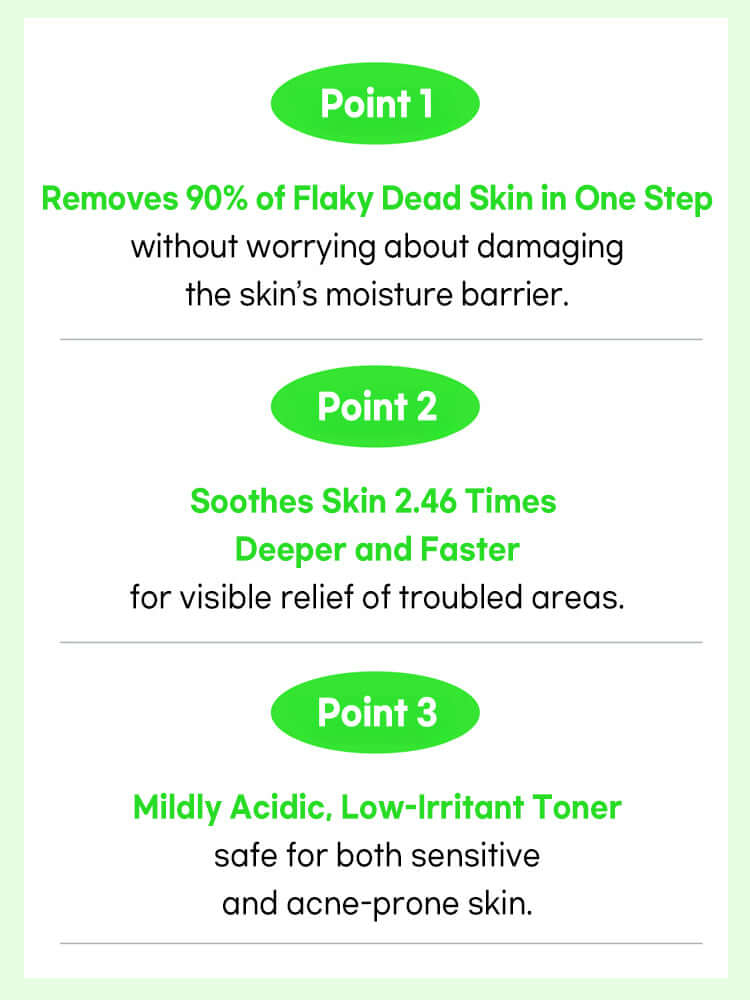 Point 1

Removes 90% of Flaky Dead Skin in One Step
without worrying about damaging the skin's moisture barrier.

Point 2

Soothes Skin 2.46 Times Deeper and Faster
for visible relief of troubled areas.

Point 3

Mildly Acidic, Low-Irritant Toner
safe for both sensitive and acne-prone skin.