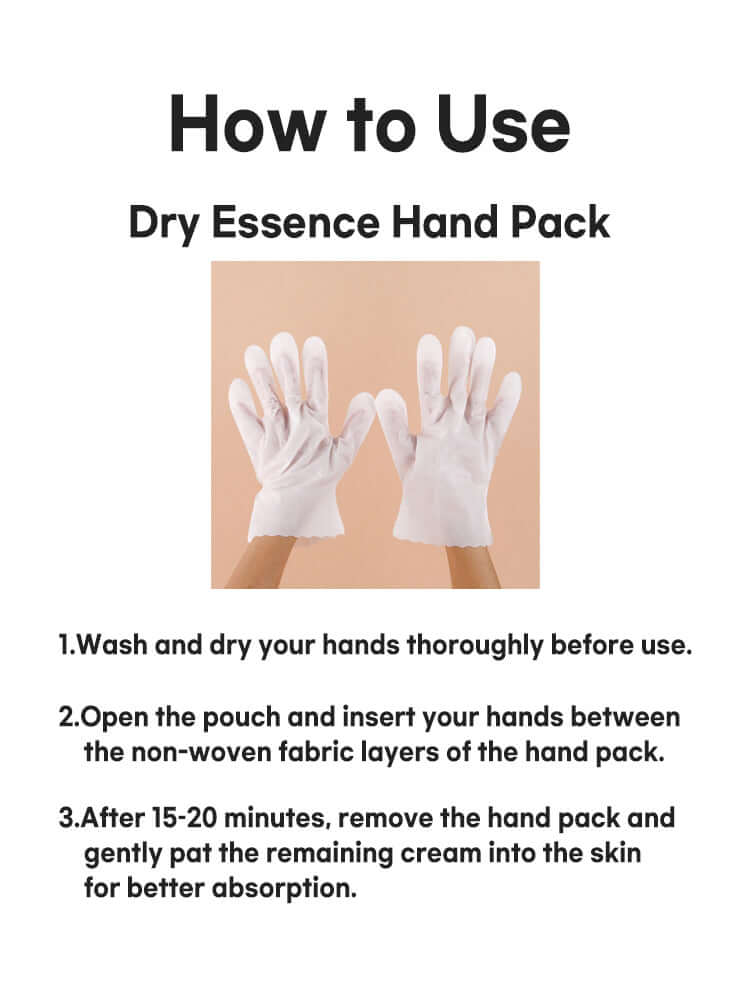 How to Use

Dry Essence Hand Pack

1.Wash and dry your hands thoroughly before use.

2.Open the pouch and insert your hands between the non-woven fabric layers of the hand pack.

3.After 15-20 minutes, remove the hand pack and gently pat the remaining cream into the skin for better absorption.