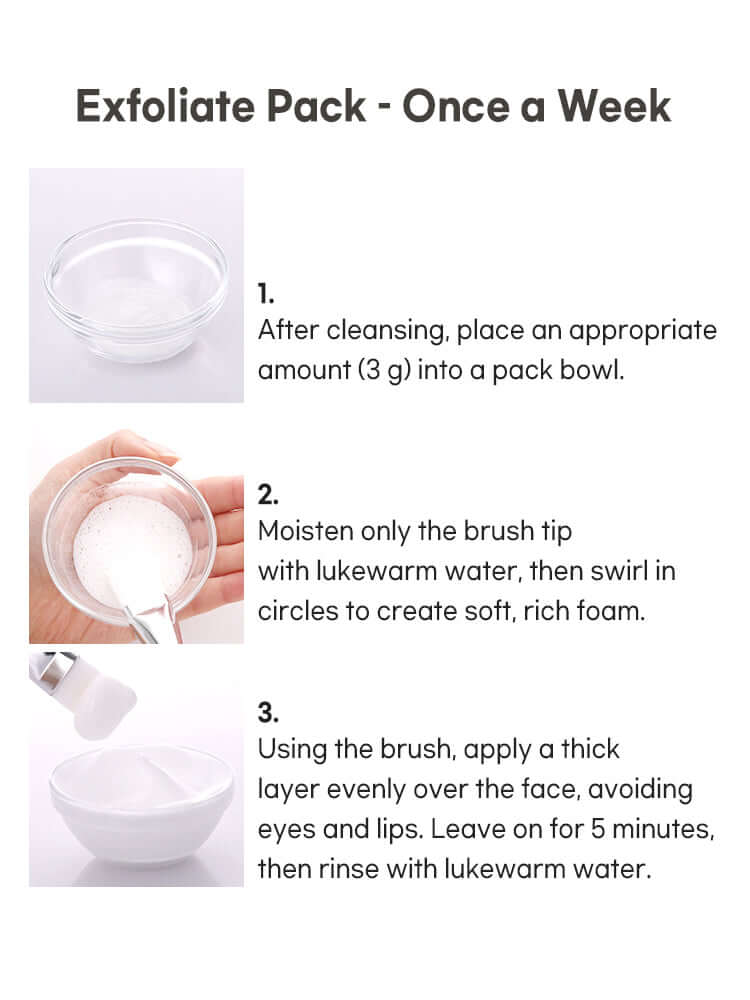 Exfoliate Pack - Once a Week

1.
After cleansing, place an appropriate amount (3 g) into a pack bowl.

2.
Moisten only the brush tip with lukewarm water, then swirl in circles to create soft, rich foam.

3.
Using the brush, apply a thick layer evenly over the face, avoiding eyes and lips. Leave on for 5 minutes, then rinse with lukewarm water.