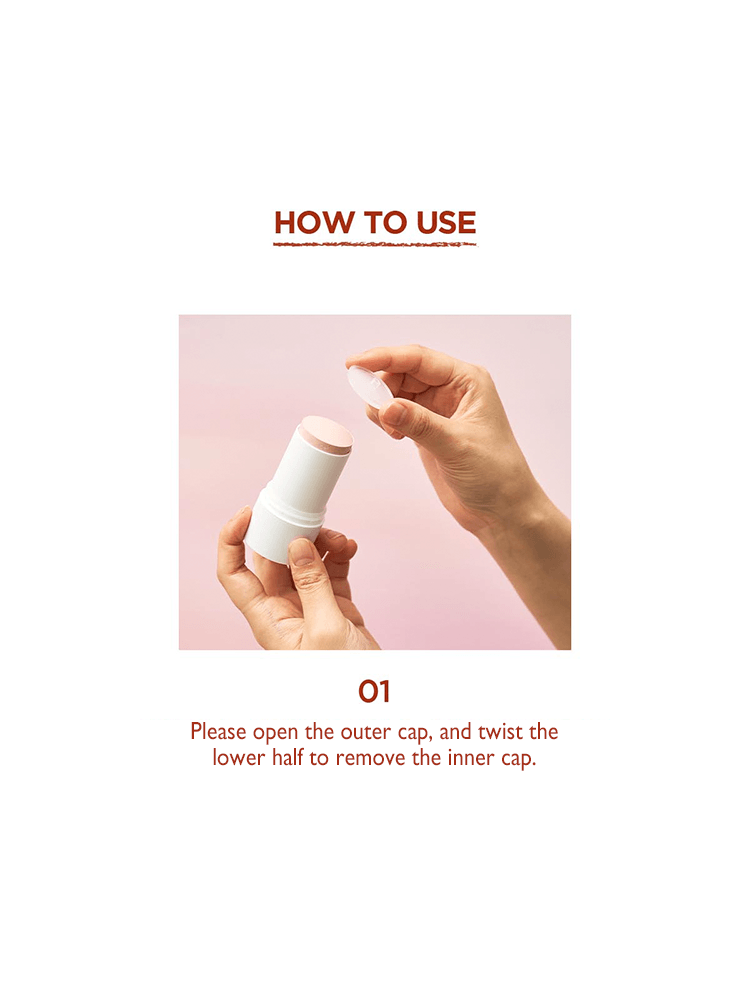 HOW TO USE

01

Please open the outer cap, and twist the lower half to remove the inner cap.