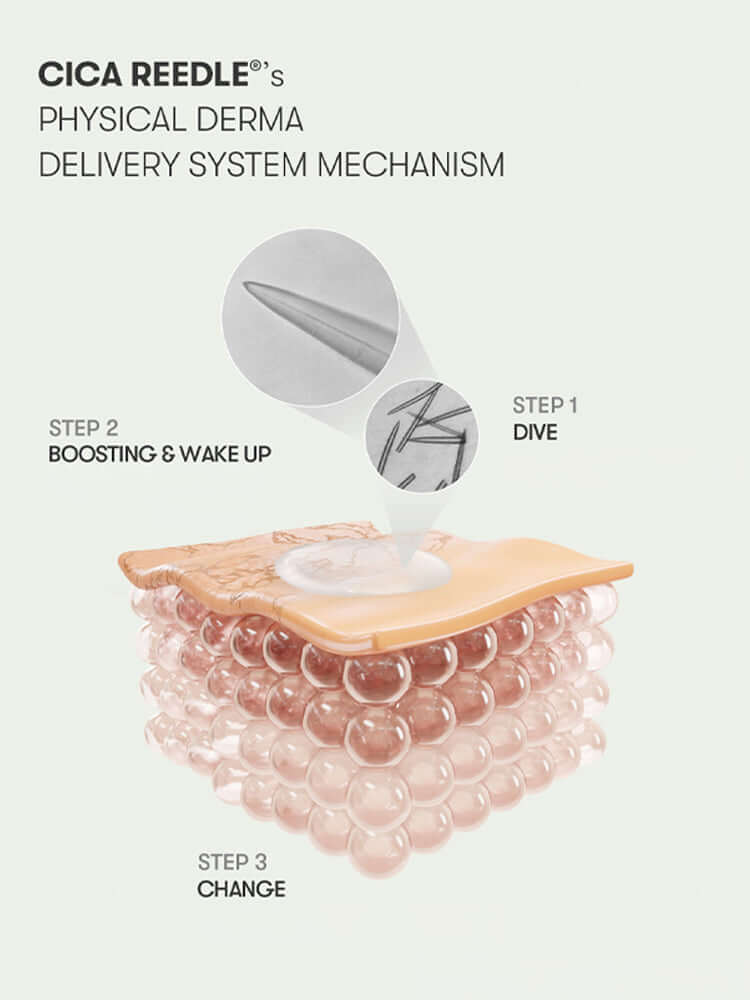 CICA REEDLE®'s
PHYSICAL DERMA
DELIVERY SYSTEM MECHANISM

STEP 2
BOOSTING & WAKE UP

STEP 1
DIVE

STEP 3
CHANGE