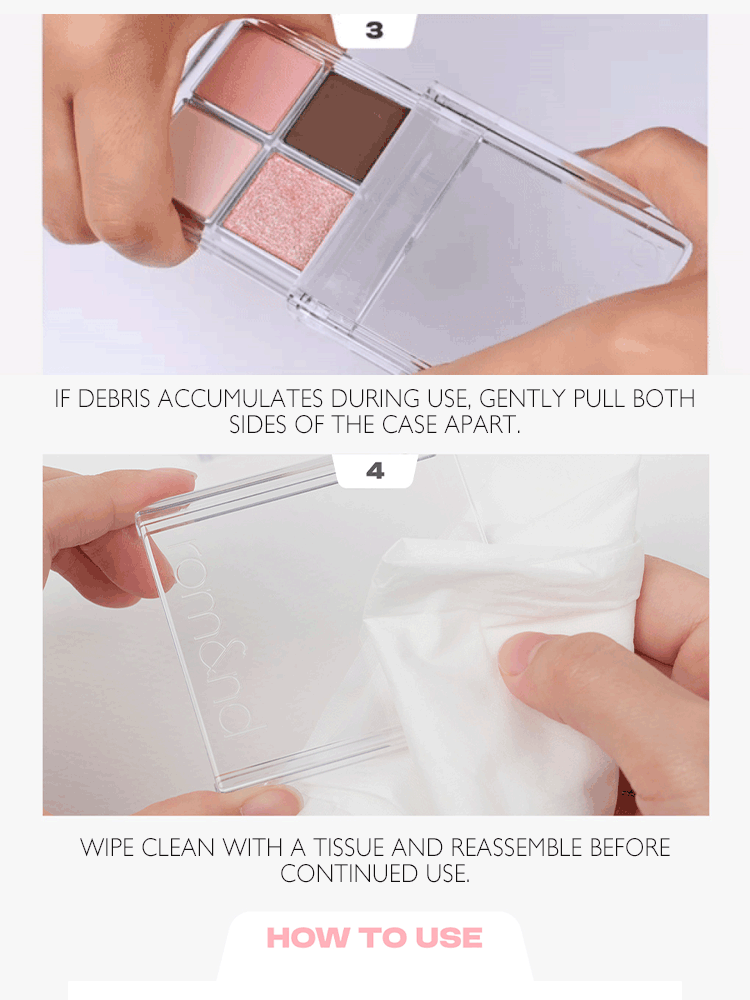 3

IF DEBRIS ACCUMULATES DURING USE, GENTLY PULL BOTH SIDES OF THE CASE APART.

4

rom&nd

WIPE CLEAN WITH A TISSUE AND REASSEMBLE BEFORE CONTINUED USE.

HOW TO USE